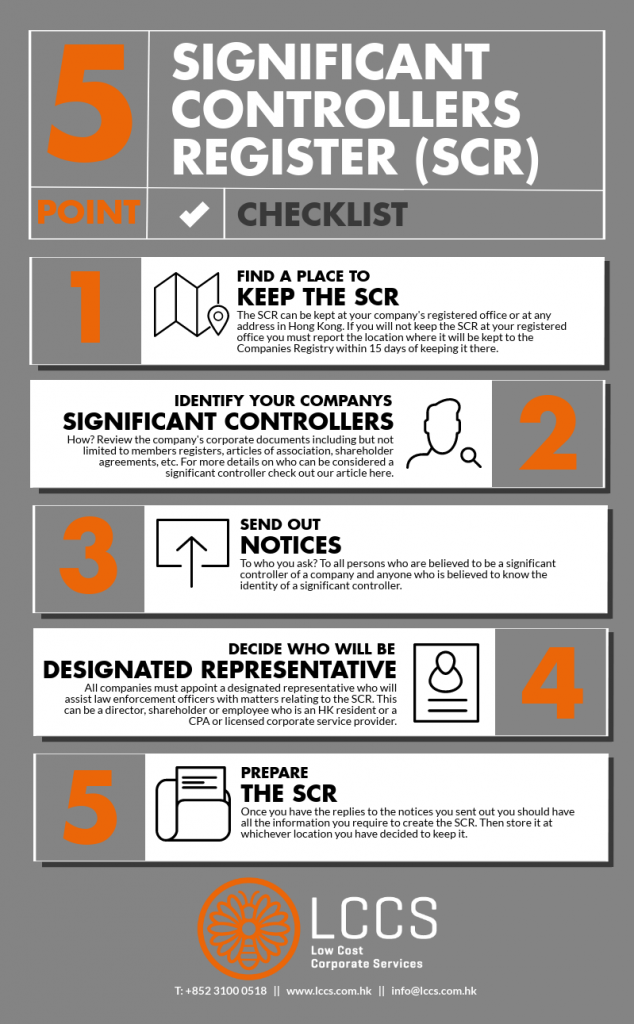 5 SIGNIFICANT CONTROLLERS REGISTER (SCR)

POINT CHECKLIST

1

FIND A PLACE TO
KEEP THE SCR
The SCR can be kept at your company's registered office or at any address in Hong Kong. If you will not keep the SCR at your registered office you must report the location where it will be kept to the Companies Registry within 15 days of keeping it there.

IDENTIFY YOUR COMPANYS
SIGNIFICANT CONTROLLERS
How? Review the company's corporate documents including but not limited to members registers, articles of association, shareholder agreements, etc. For more details on who can be considered a significant controller check out our article here.

2

3

SEND OUT
NOTICES
To who you ask? To all persons who are believed to be a significant controller of a company and anyone who is believed to know the identity of a significant controller.

DECIDE WHO WILL BE
DESIGNATED REPRESENTATIVE
All companies must appoint a designated representative who will assist law enforcement officers with matters relating to the SCR. This can be a director, shareholder or employee who is an HK resident or a CPA or licensed corporate service provider.

4

5

PREPARE
THE SCR
Once you have the replies to the notices you sent out you should have all the information you require to create the SCR. Then store it at whichever location you have decided to keep it.

LCCS
Low Cost
Corporate Services

T: +852 3100 0518 || www.lccs.com.hk || info@lccs.com.hk